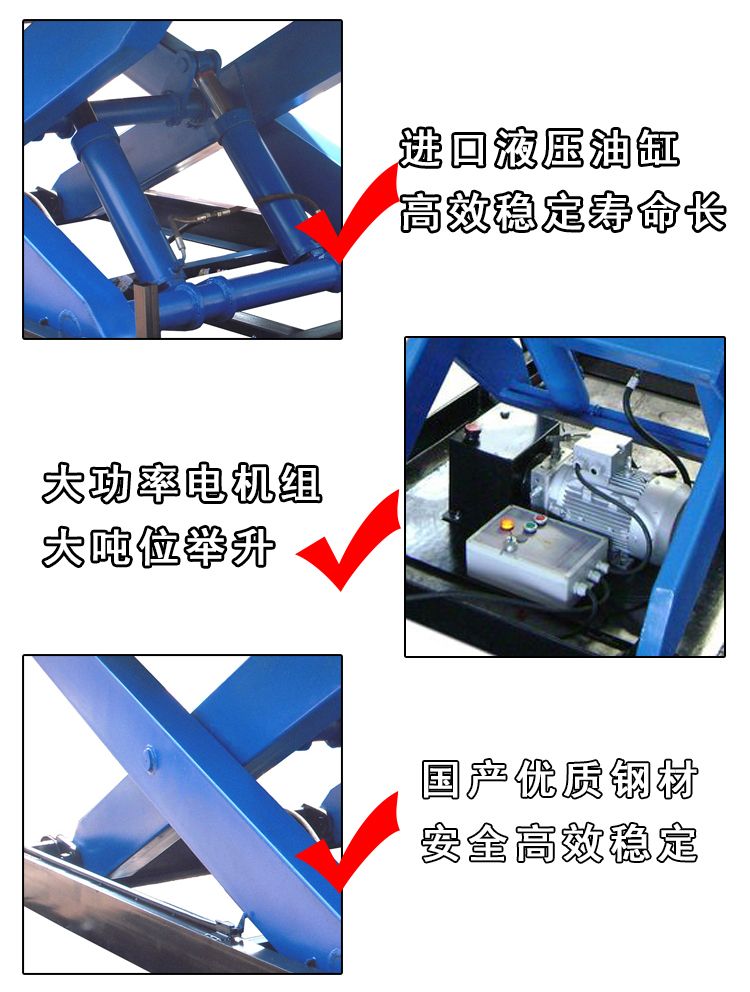 进口液压油缸
高效稳定寿命长

大功率电机组
大吨位举升

国产优质钢材
安全高效稳定